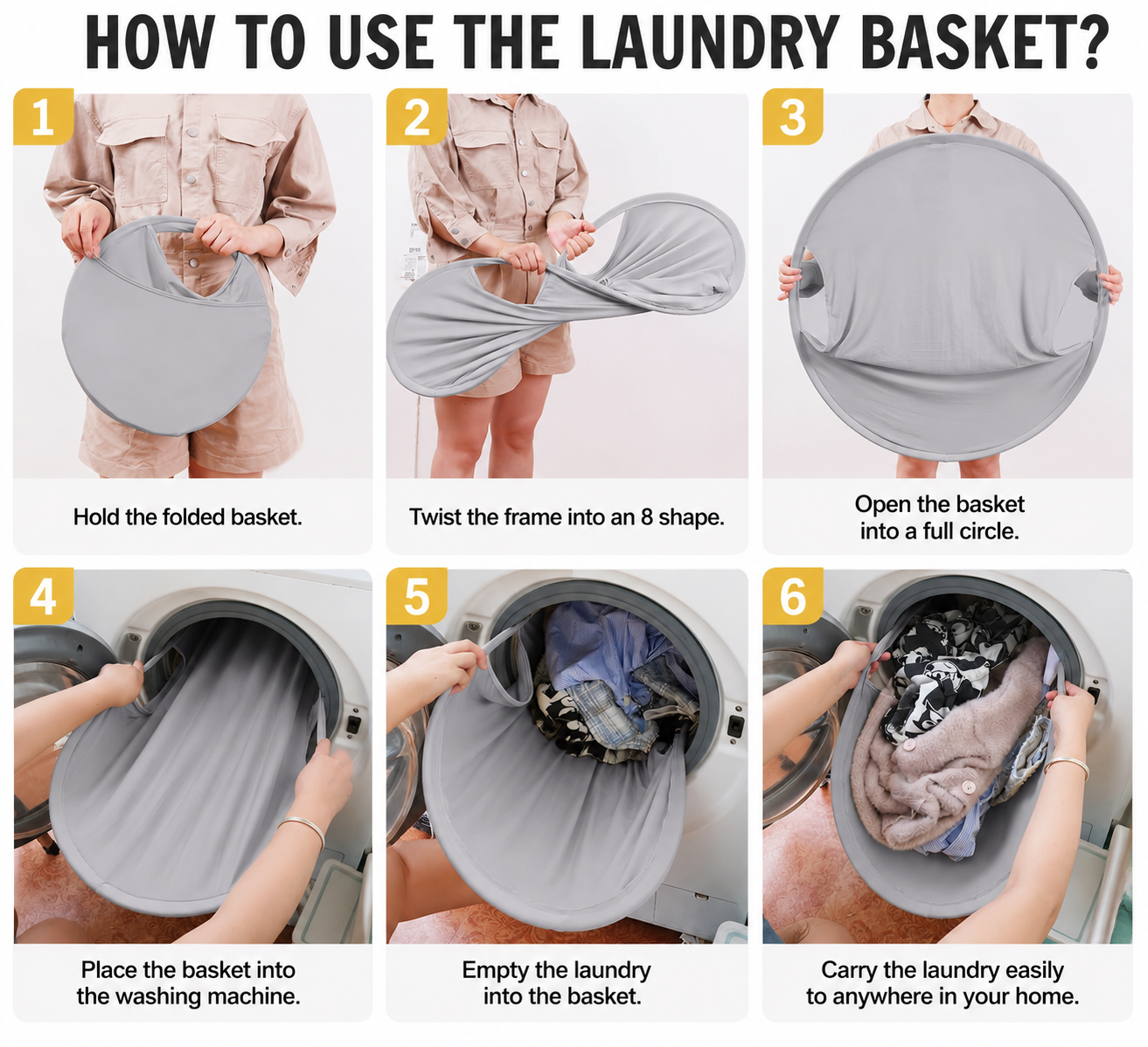 HOW TO USE THE LAUNDRY BASKET?

1

Hold the folded basket.

2

Twist the frame into an 8 shape.

3

Open the basket into a full circle.

4

Place the basket into the washing machine.

5

Empty the laundry into the basket.

6

Carry the laundry easily to anywhere in your home.