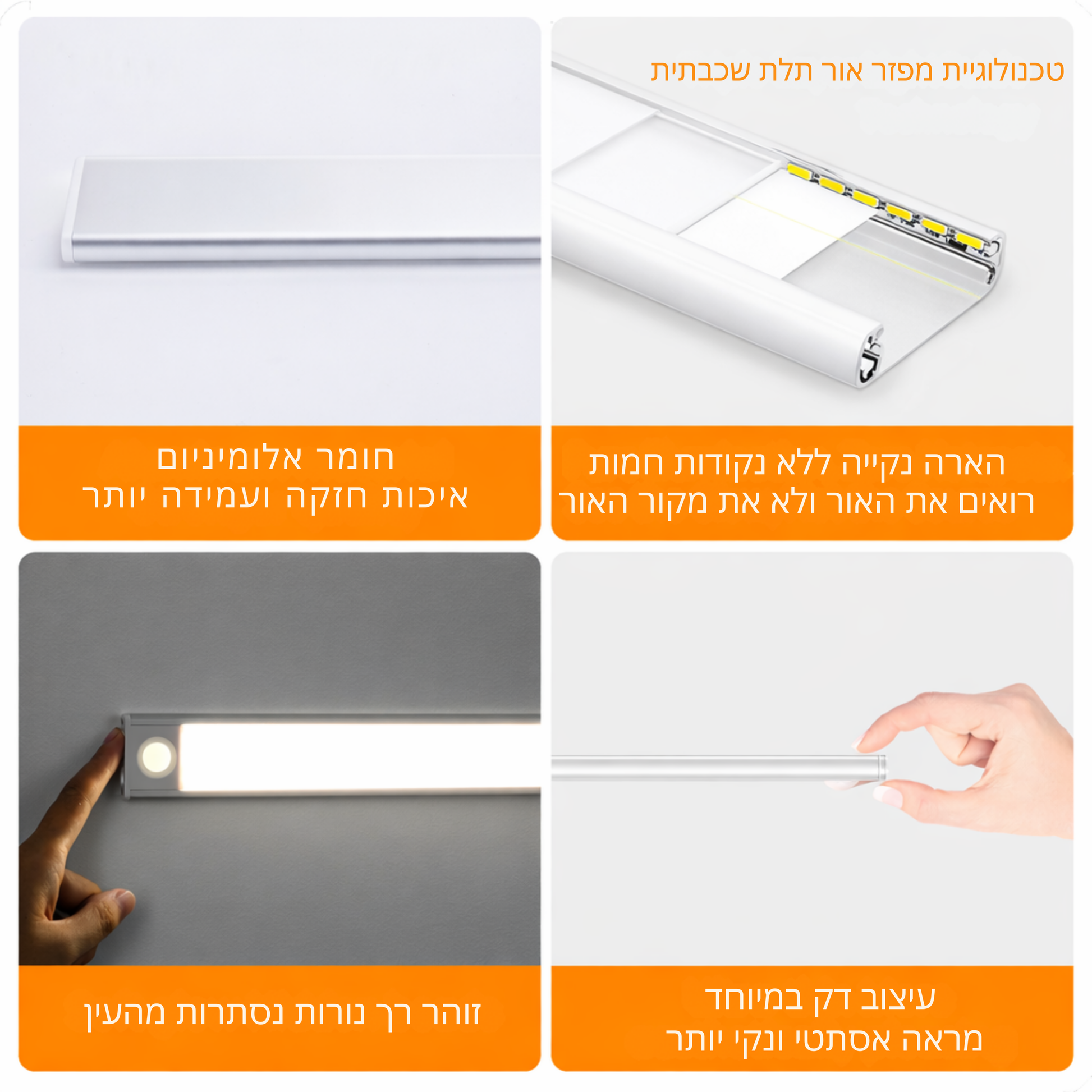 טכנולוגיית מפזר אור תלת שכבתית

הארה נקייה ללא נקודות חמות
רואים את האור ולא את מקור האור

חומר אלומיניום
איכות חזקה ועמידה יותר

עיצוב דק במיוחד
מראה אסתטי ונקי יותר

זוהר רך נורות נסתרות מהעין