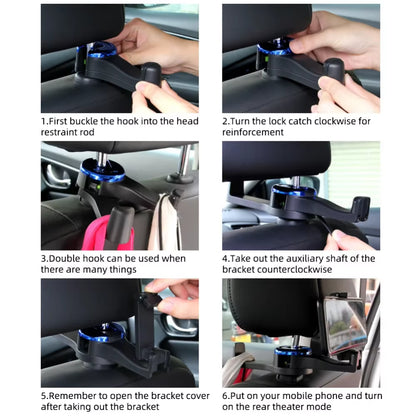 1.First buckle the hook into the head restraint rod

2.Turn the lock catch clockwise for reinforcement

3.Double hook can be used when there are many things

4.Take out the auxiliary shaft of the bracket counterclockwise

5.Remember to open the bracket cover after taking out the bracket

6.Put on your mobile phone and turn on the rear theater mode